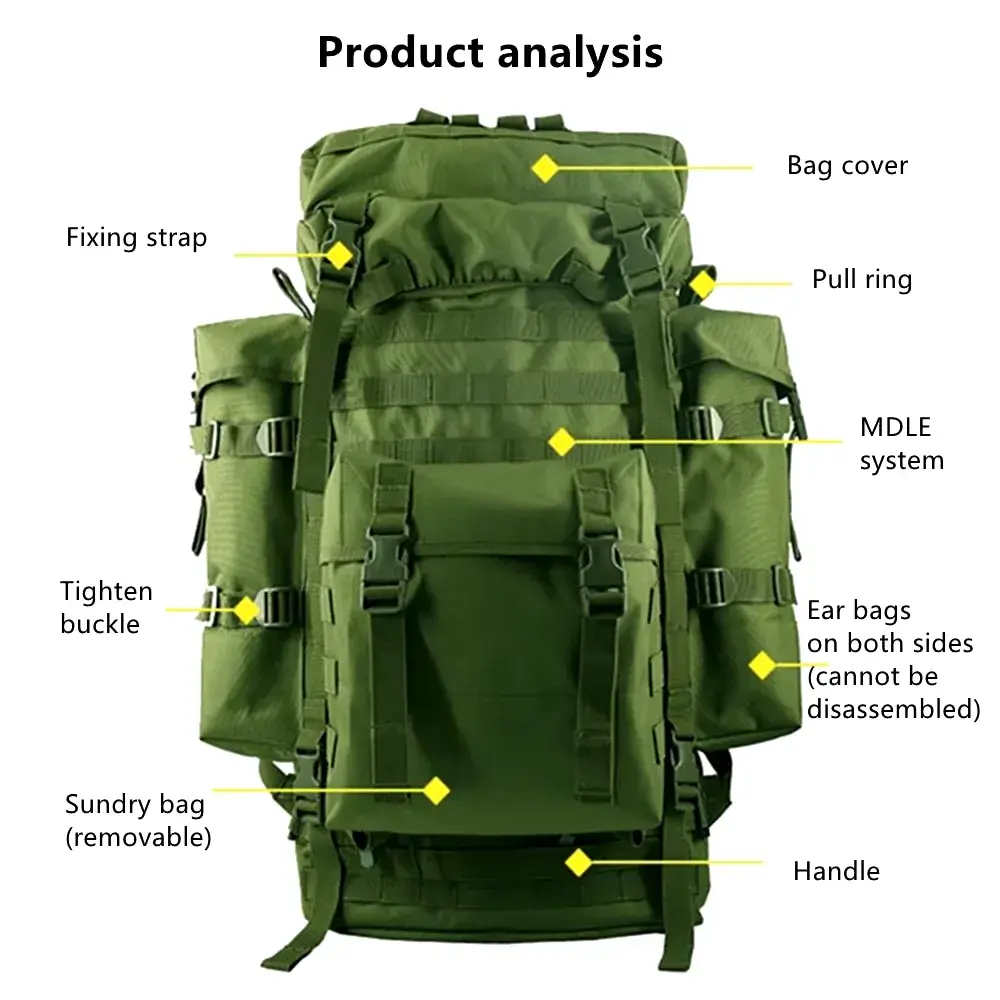 Product analysis

Bag cover

Fixing strap

Pull ring

MDLE system

Tighten buckle

Ear bags on both sides (cannot be disassembled)

Sundry bag (removable)

Handle