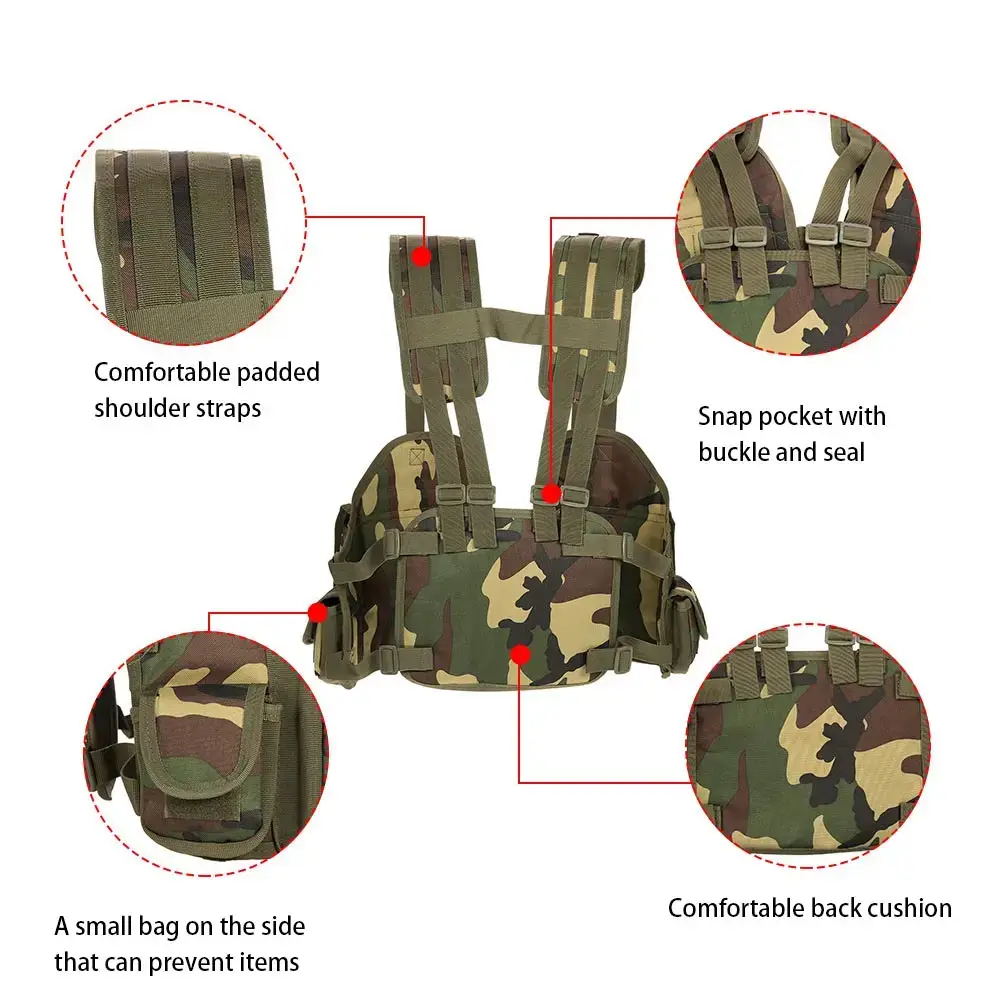 Comfortable padded shoulder straps

Snap pocket with buckle and seal

A small bag on the side that can prevent items

Comfortable back cushion